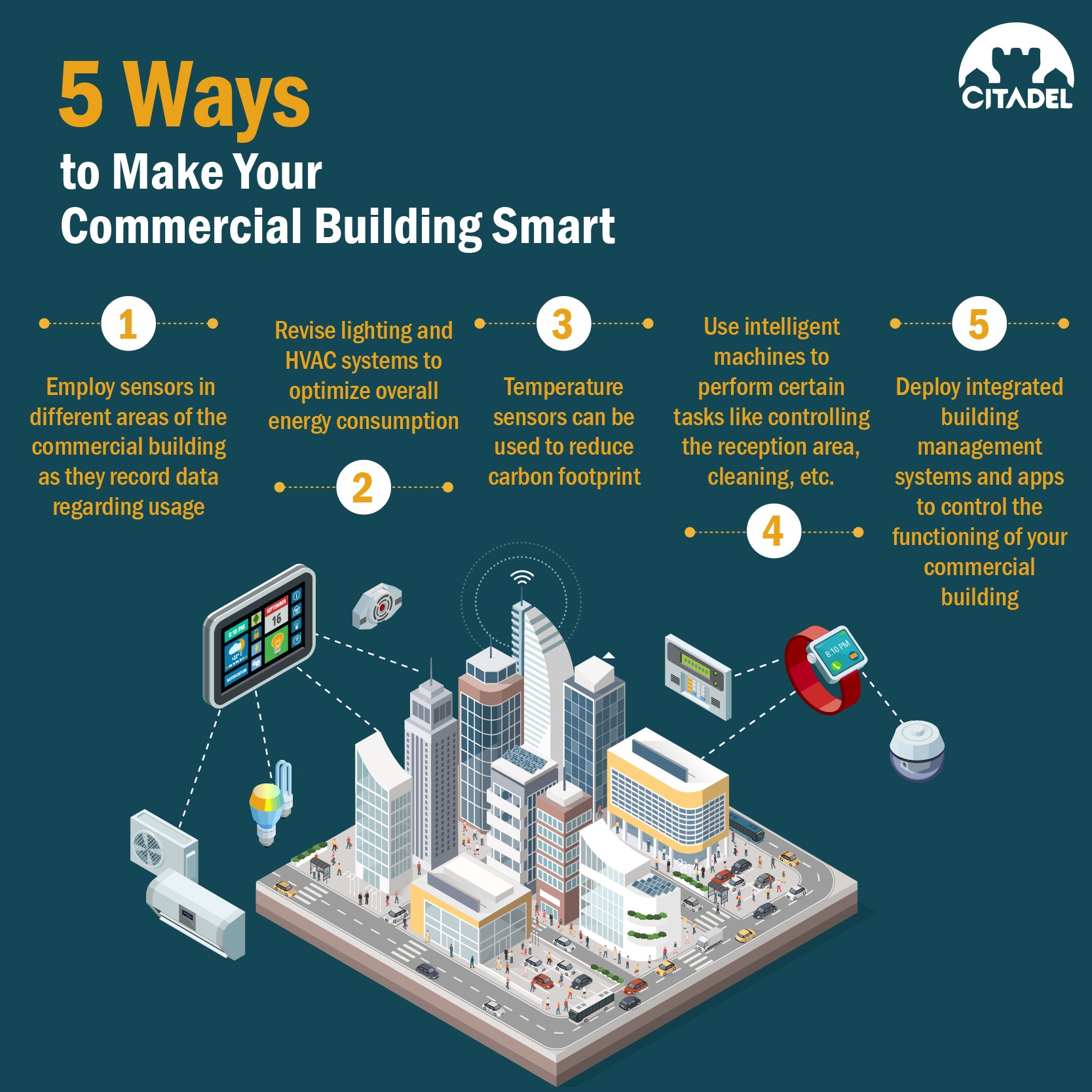 5 Ways
to Make Your
Commercial Building Smart

CITADEL

1
Employ sensors in different areas of the commercial building as they record data regarding usage

Revise lighting and HVAC systems to optimize overall energy consumption
2

3
Temperature sensors can be used to reduce carbon footprint

Use intelligent machines to perform certain tasks like controlling the reception area, cleaning, etc.
4

5
Deploy integrated building management systems and apps to control the functioning of your commercial building

8:10 PM
SEPTEMBER
16
+22° C
NOTIFICATION
8:10 PM