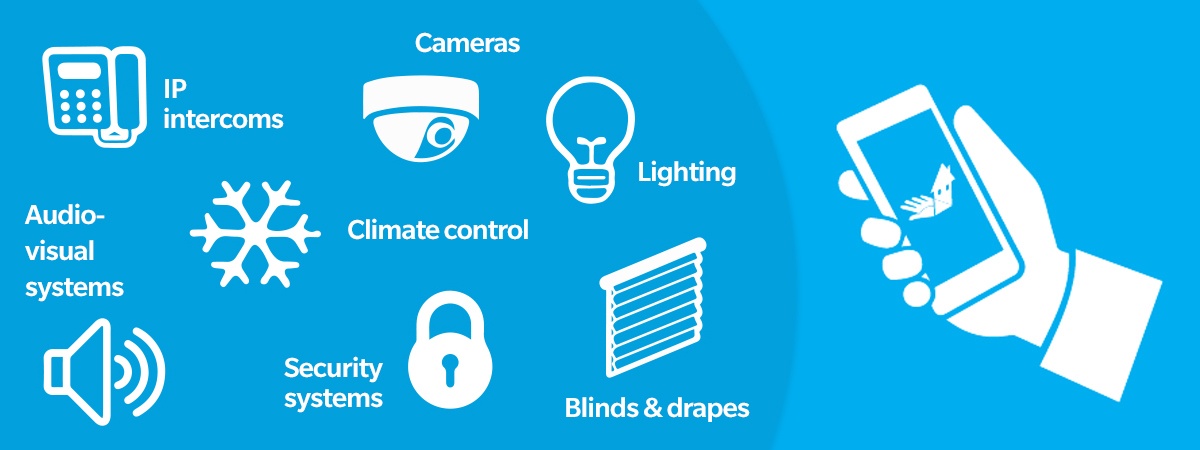 IP intercoms

Cameras

Lighting

Audio-visual systems

Climate control

Security systems

Blinds & drapes